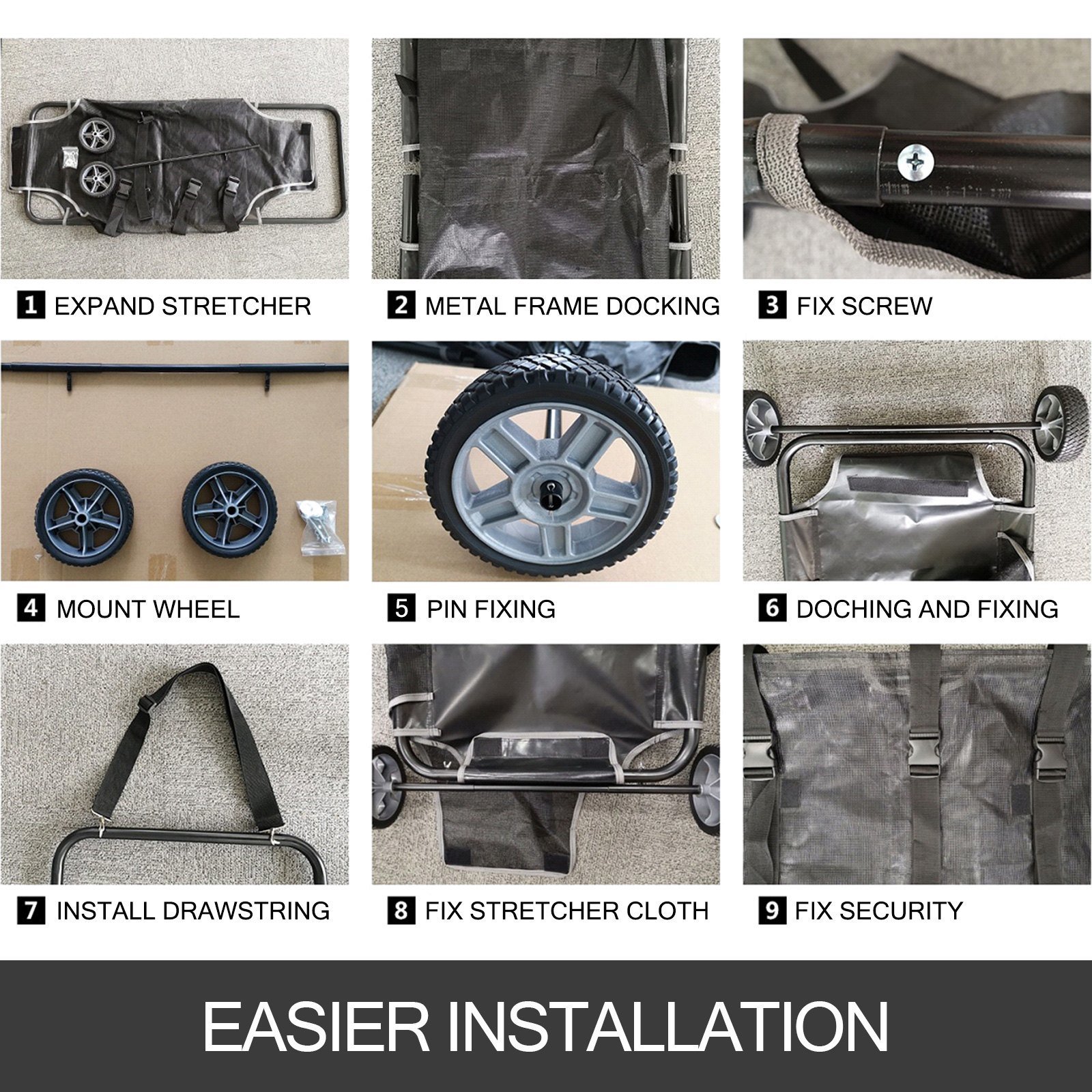 1 EXPAND STRETCHER

2 METAL FRAME DOCKING

3 FIX SCREW

4 MOUNT WHEEL

5 PIN FIXING

6 DOCHING AND FIXING

7 INSTALL DRAWSTRING

8 FIX STRETCHER CLOTH

9 FIX SECURITY

EASIER INSTALLATION